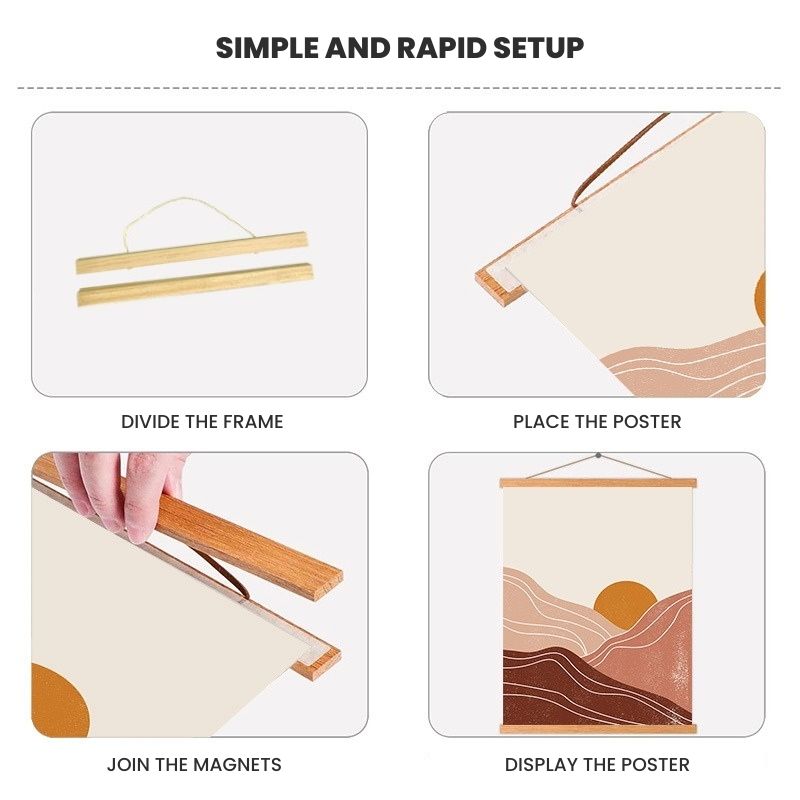 SIMPLE AND RAPID SETUP

DIVIDE THE FRAME

PLACE THE POSTER

JOIN THE MAGNETS

DISPLAY THE POSTER